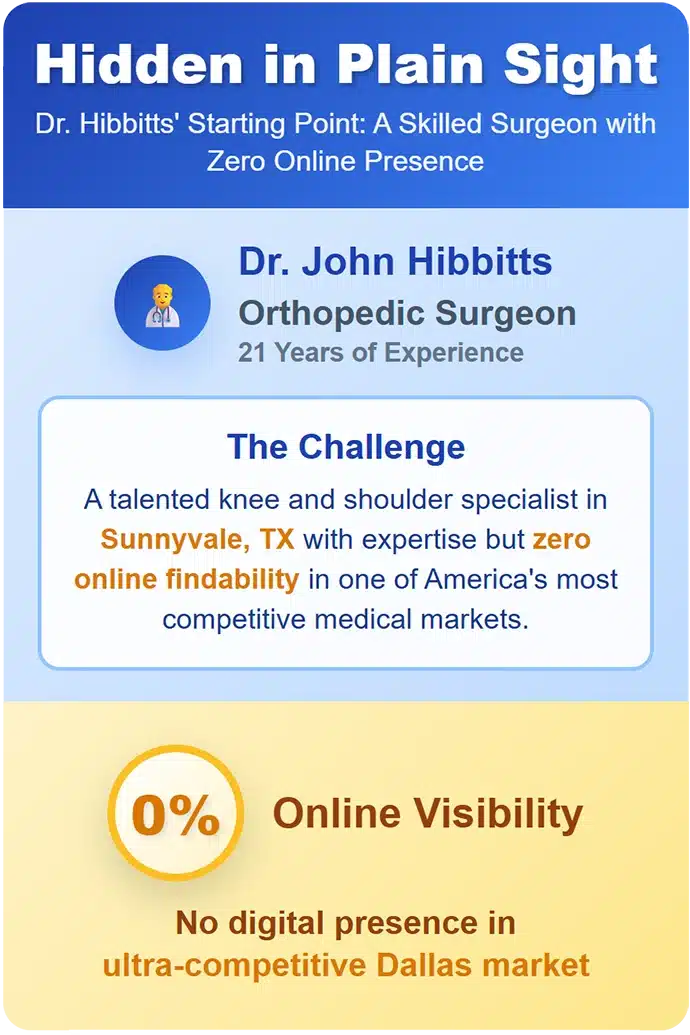 Hidden in Plain Sight

Dr. Hibbitts' Starting Point: A Skilled Surgeon with Zero Online Presence

Dr. John Hibbitts

Orthopedic Surgeon

21 Years of Experience

The Challenge

A talented knee and shoulder specialist in Sunnyvale, TX with expertise but zero online findability in one of America's most competitive medical markets.

0%

Online Visibility

No digital presence in ultra-competitive Dallas market